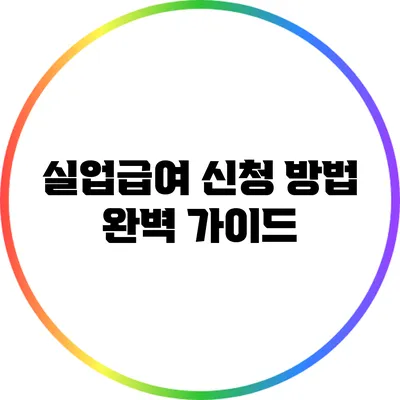 실업급여 신청 방법
완벽 가이드