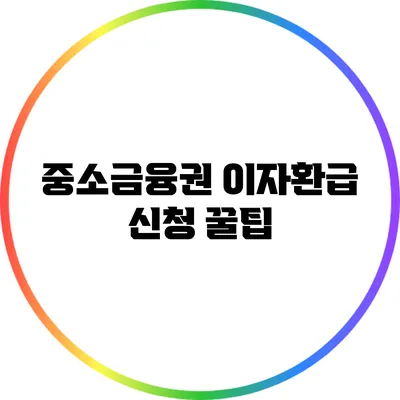 중소금융권 이자환급
신청 꿀팁